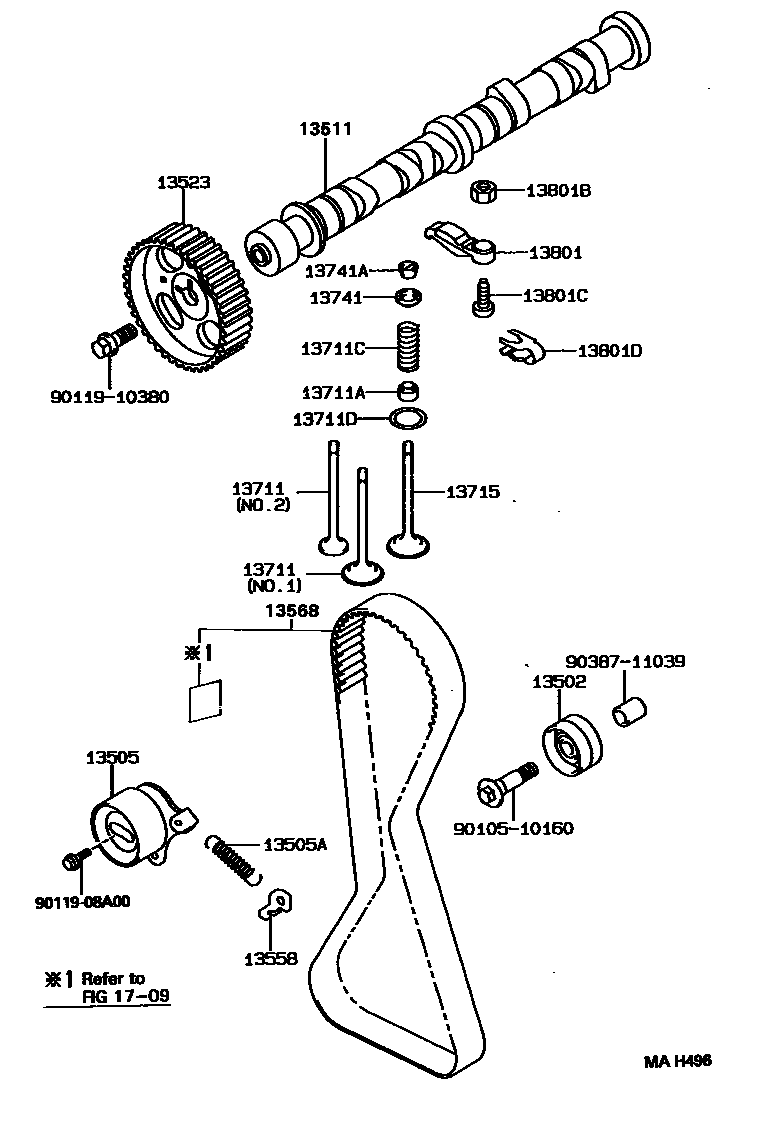 13511

13523

13801B

13801

13741A

13741

13801C

13711C

13801D

90119-10380

13711A

13711D

13711
(NO.2)

13715

13711
(NO.1)

13568

※1

90387-11039

13502

13505

90105-10160

13505A

90119-08A00

13558

※1 Refer to
FIG 17-09

MA H496